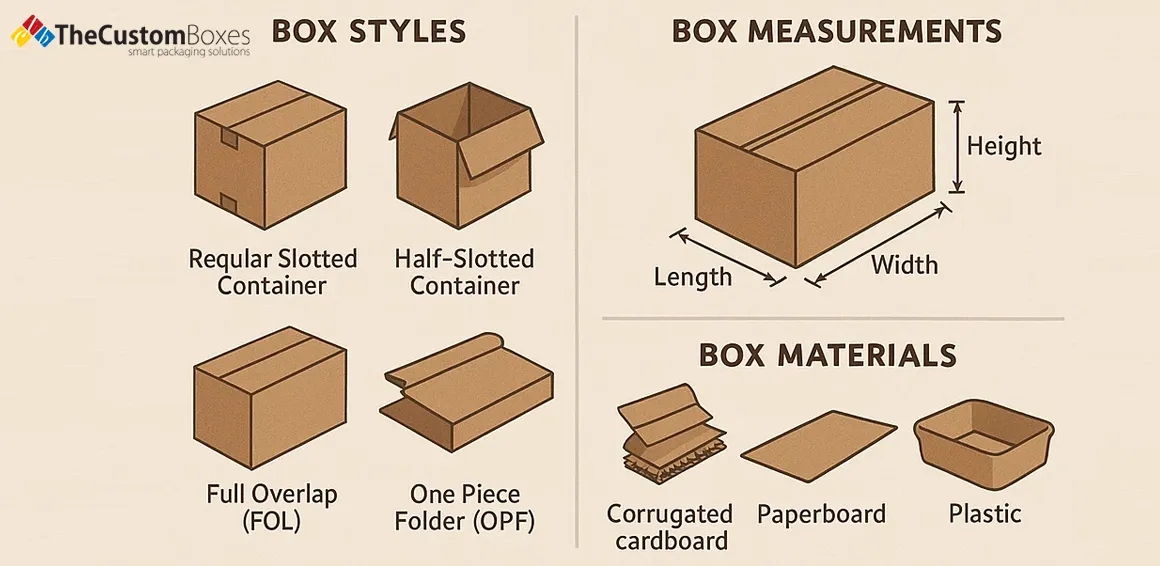 TheCustomBoxes
smart packaging solutions

BOX STYLES

Reqular Slotted Container

Half-Slotted Container

Full Overlap (FOL)

One Piece Folder (OPF)

BOX MEASUREMENTS

Height

Length

Width

BOX MATERIALS

Corrugated cardboard

Paperboard

Plastic